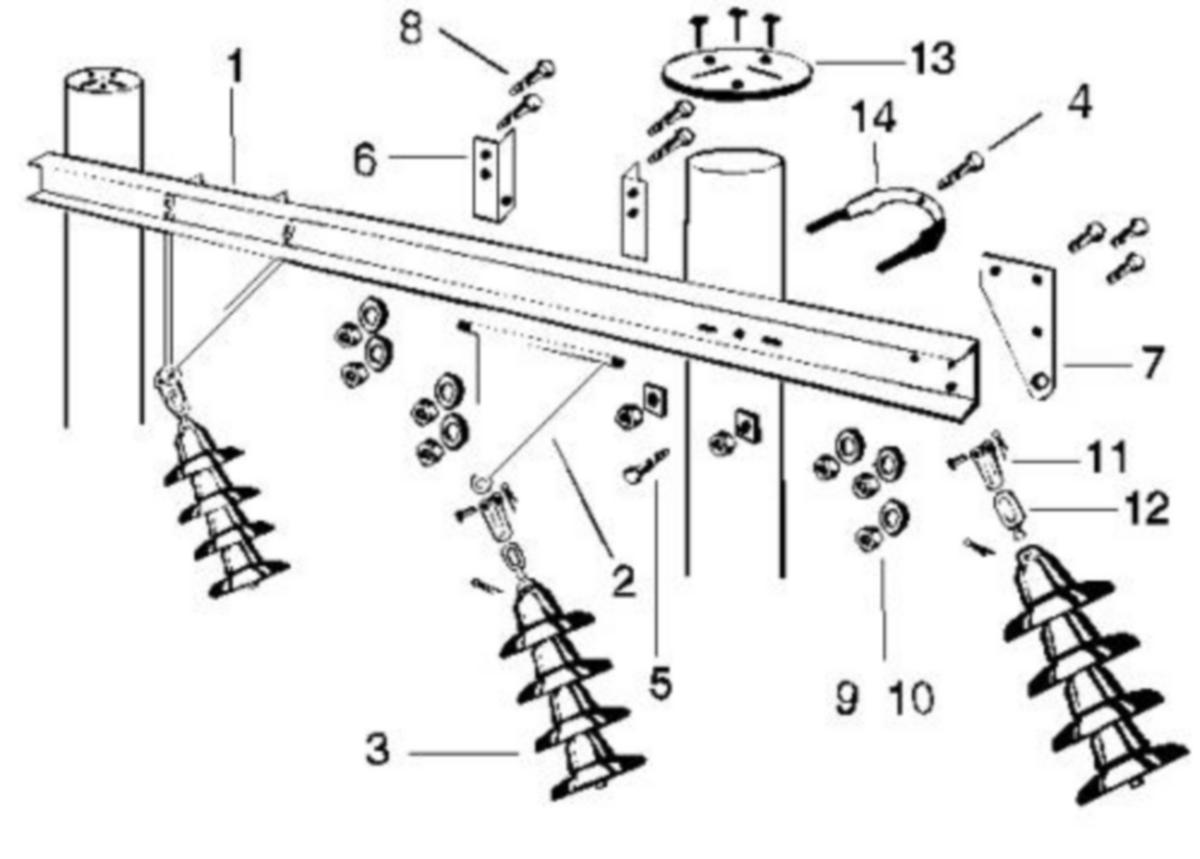 8
13
1
14
4
6
7
11
12
2
5
9 10
3