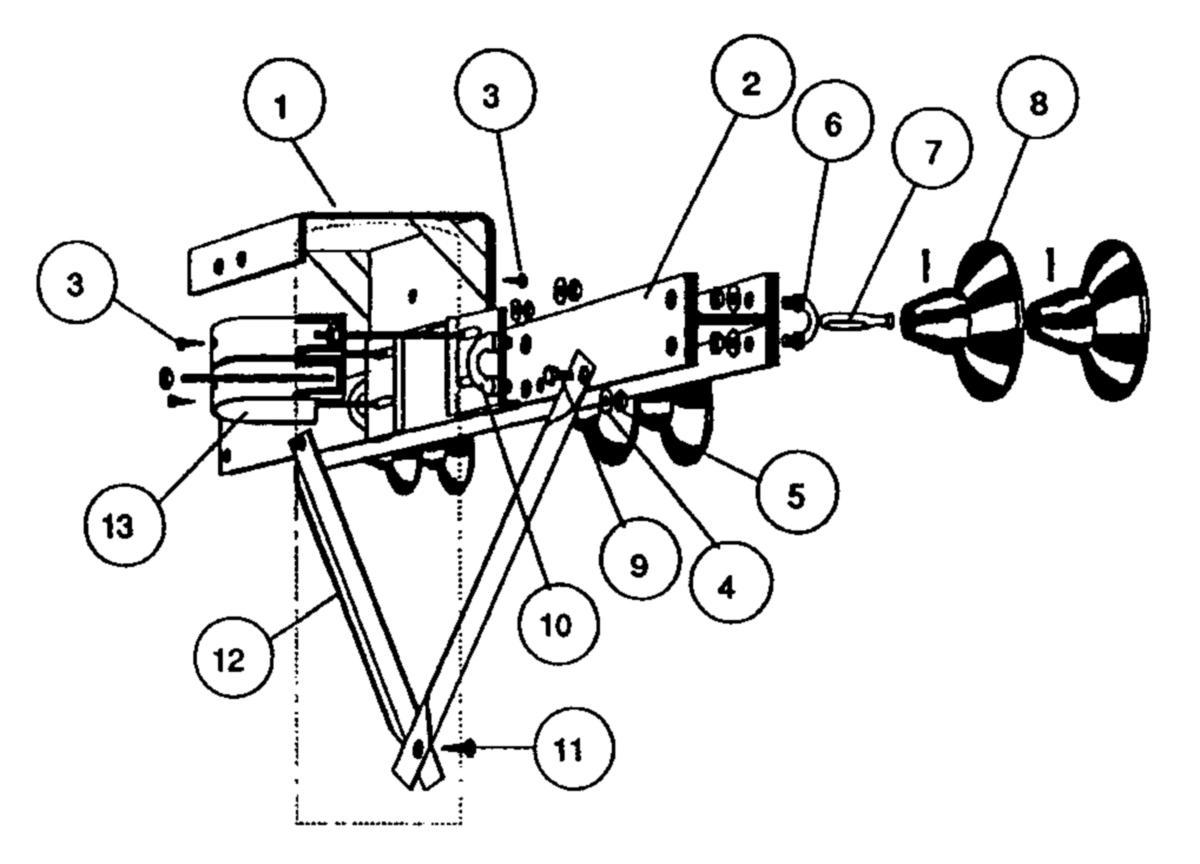 1
3
2
6
7
8
3
13
10
9
4
5
12
11