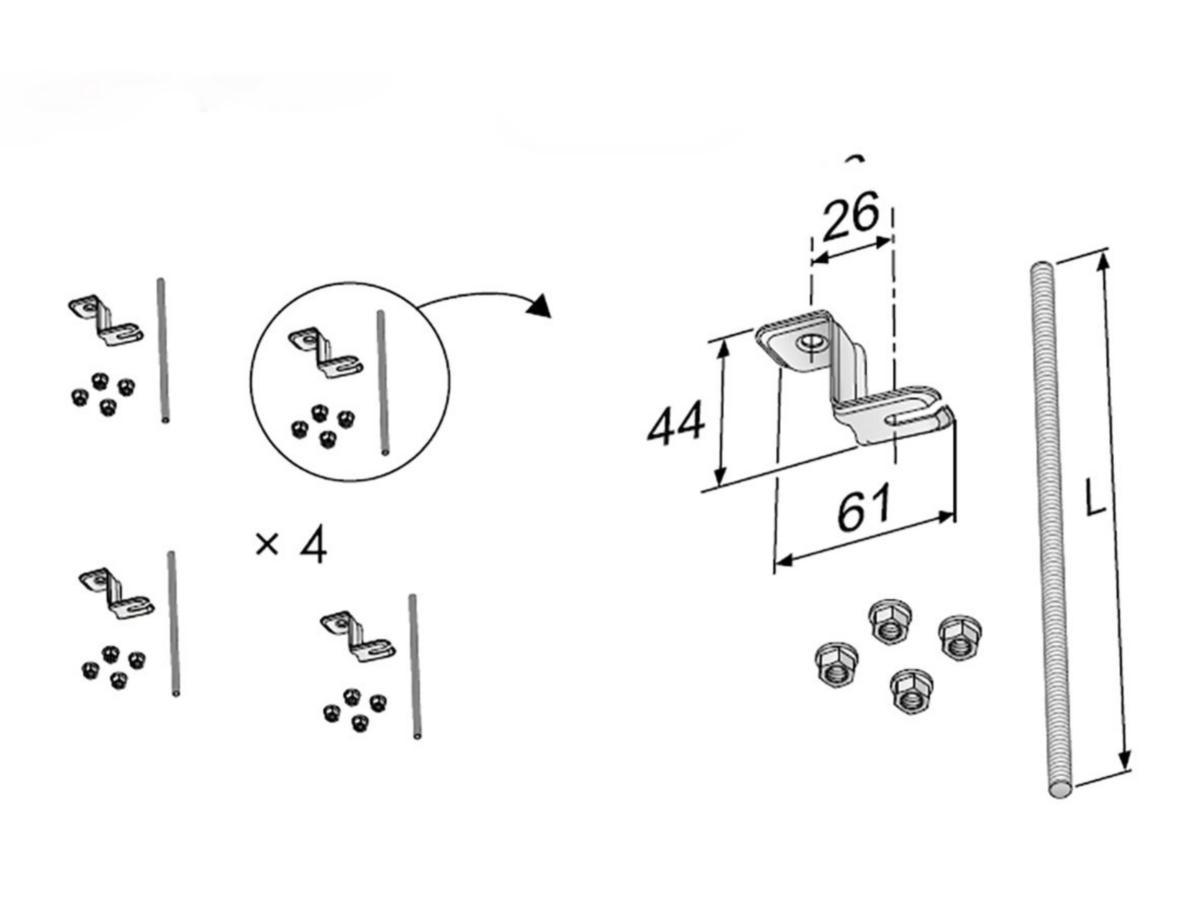 × 4

26

44

61

L