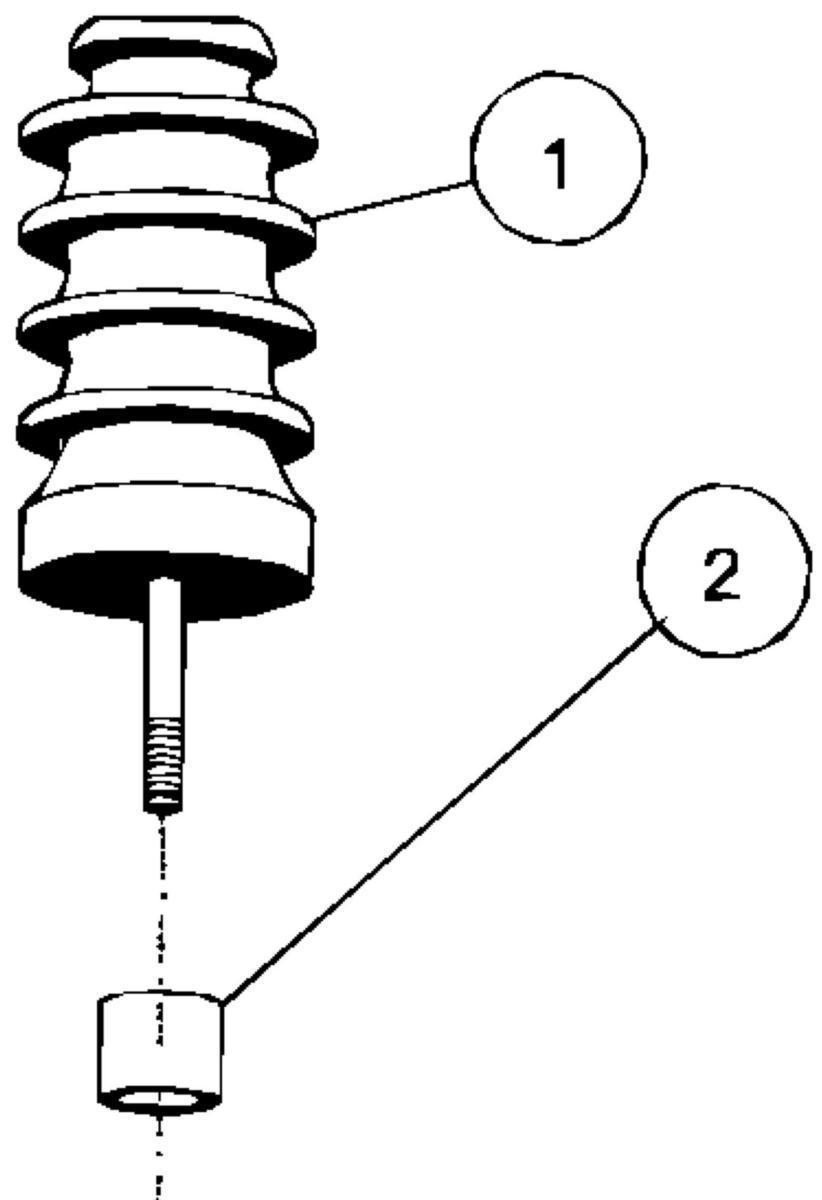 1

2