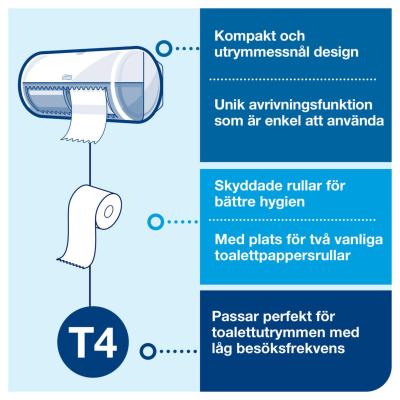 Kompakt och utrymmessnål design

Unik avrivningsfunktion som är enkel att använda

Skyddade rullar för bättre hygien

Med plats för två vanliga toalettpappersrullar

T4

Passar perfekt för toalettutrymmen med låg besöksfrekvens