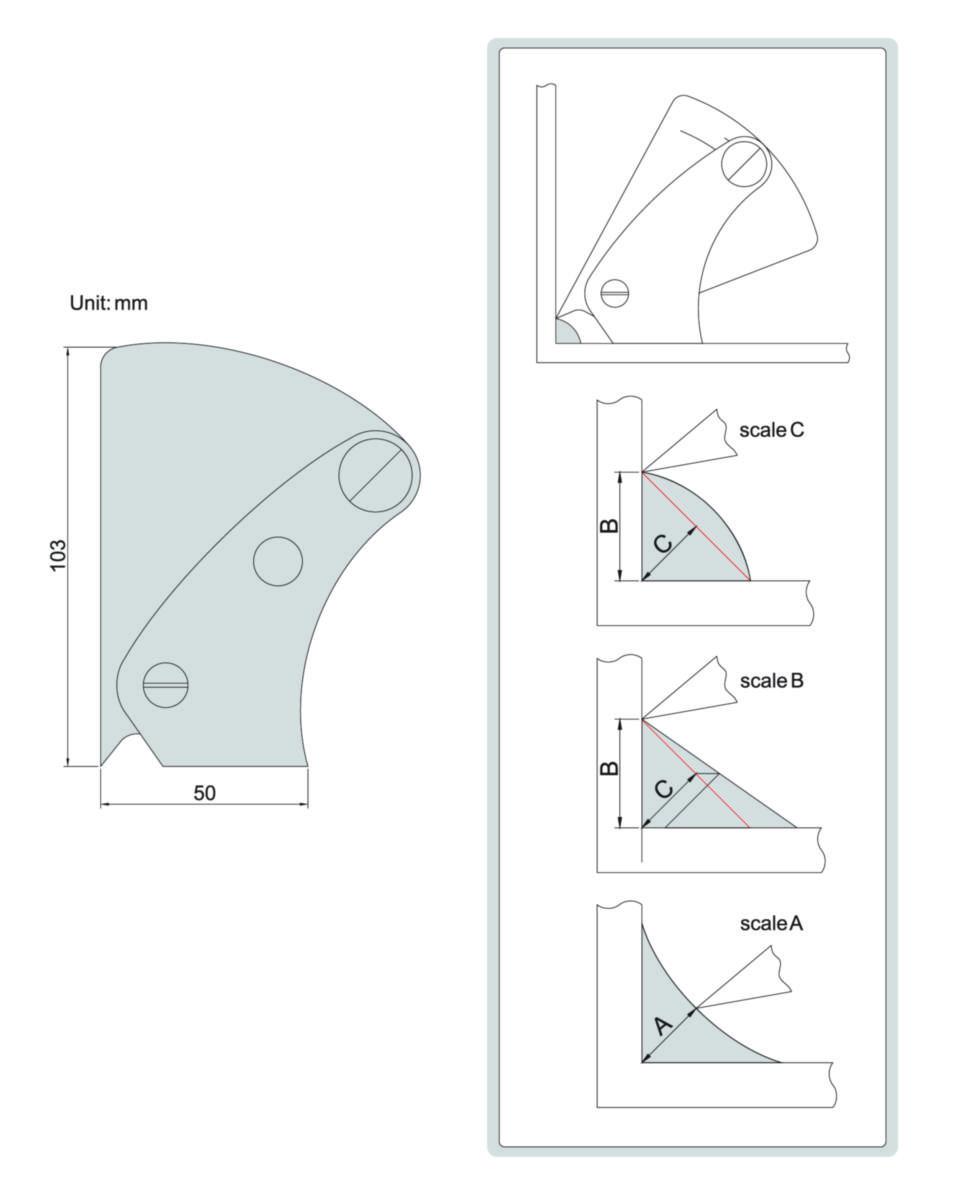 Unit: mm

103

50

scale C

B

C

scale B

B

C

scale A

A