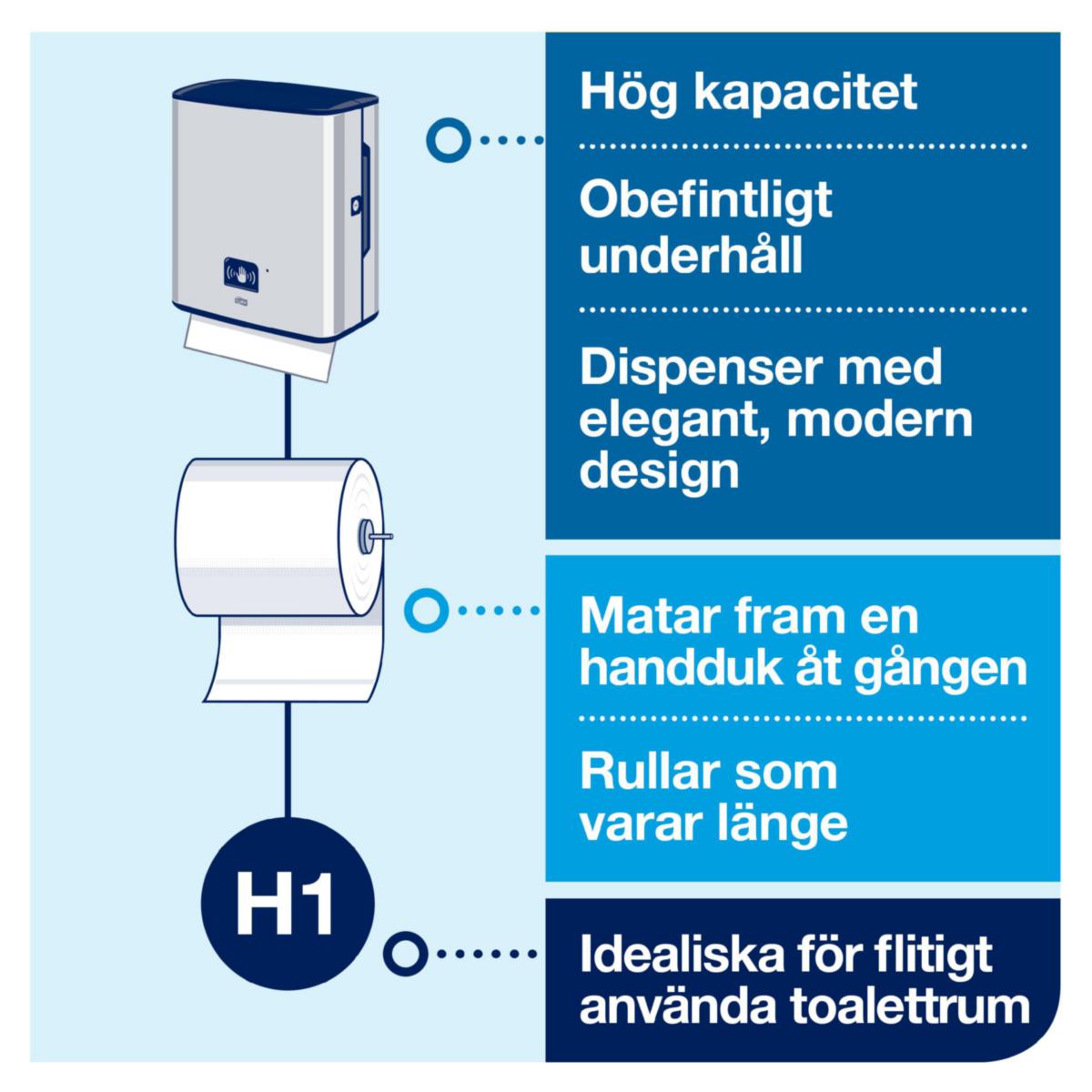 Hög kapacitet

Obefintligt underhåll

Dispenser med elegant, modern design

Matar fram en handduk åt gången

Rullar som varar länge

H1

Idealiska för flitigt använda toalettrum