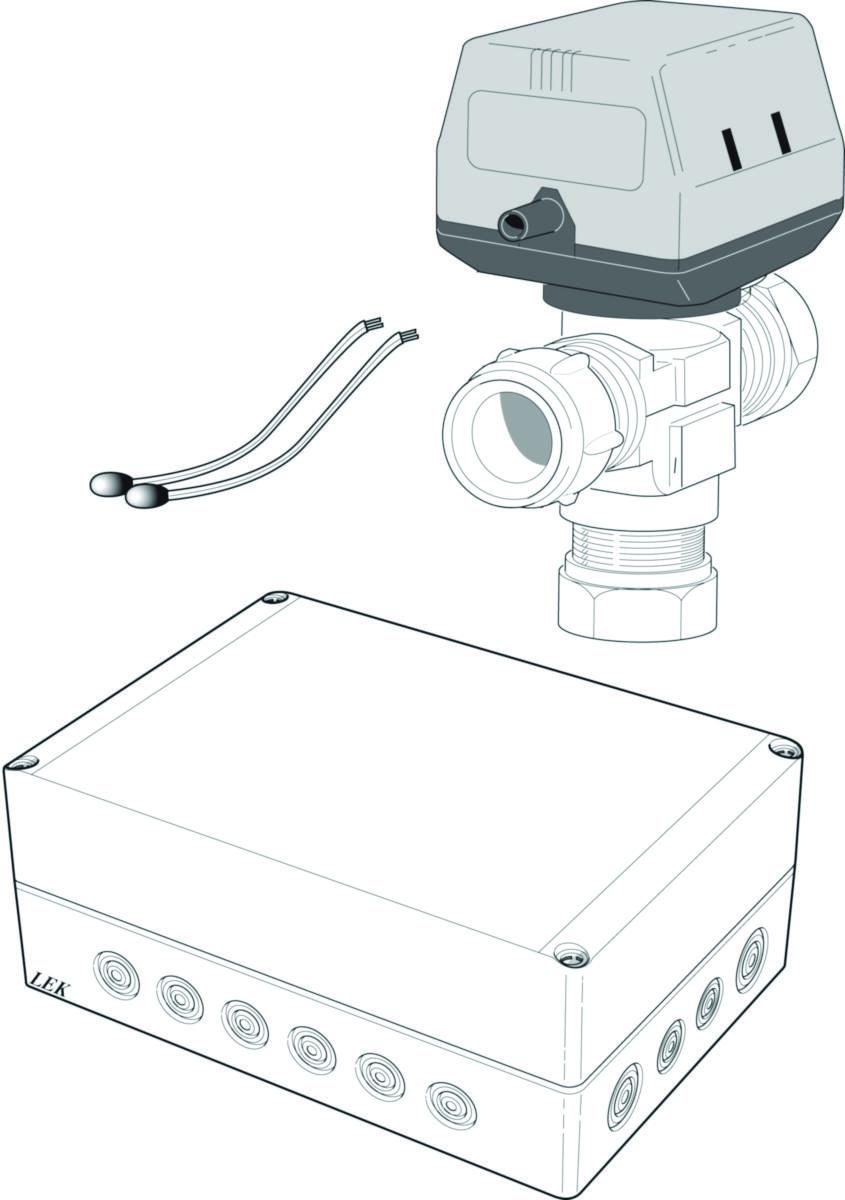 LEK