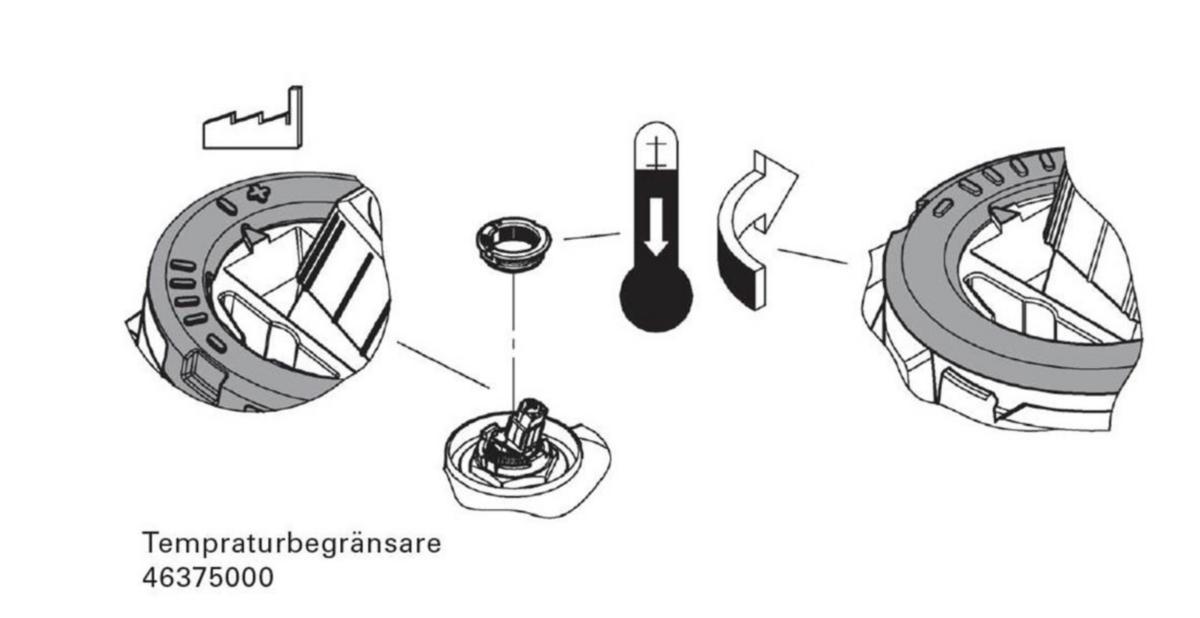 Tempraturbegränsare
46375000