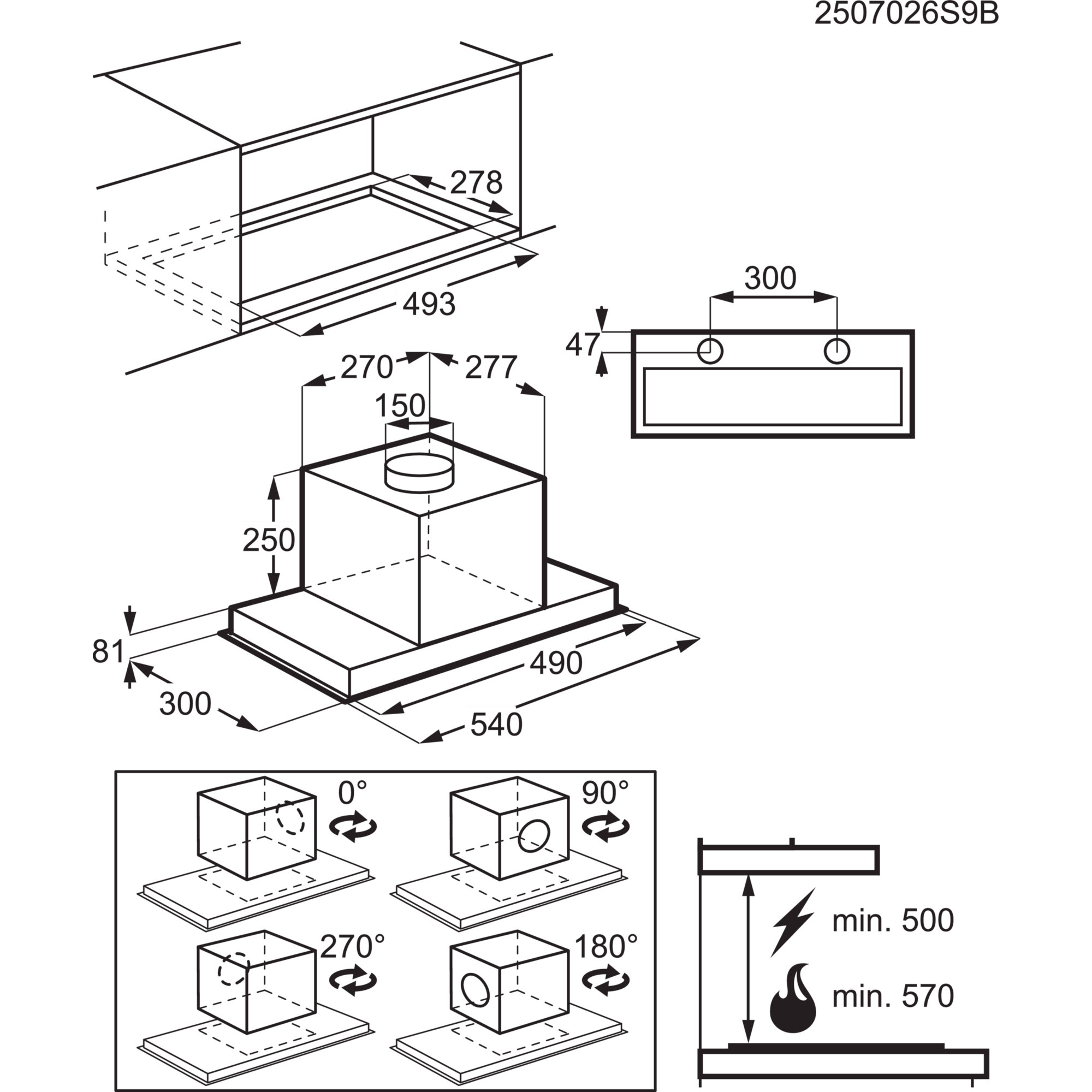 2507026S9B

278

493

300

47

270

277

150

250

81

490

300

540

0°

90°

270°

180°

min. 500

min. 570