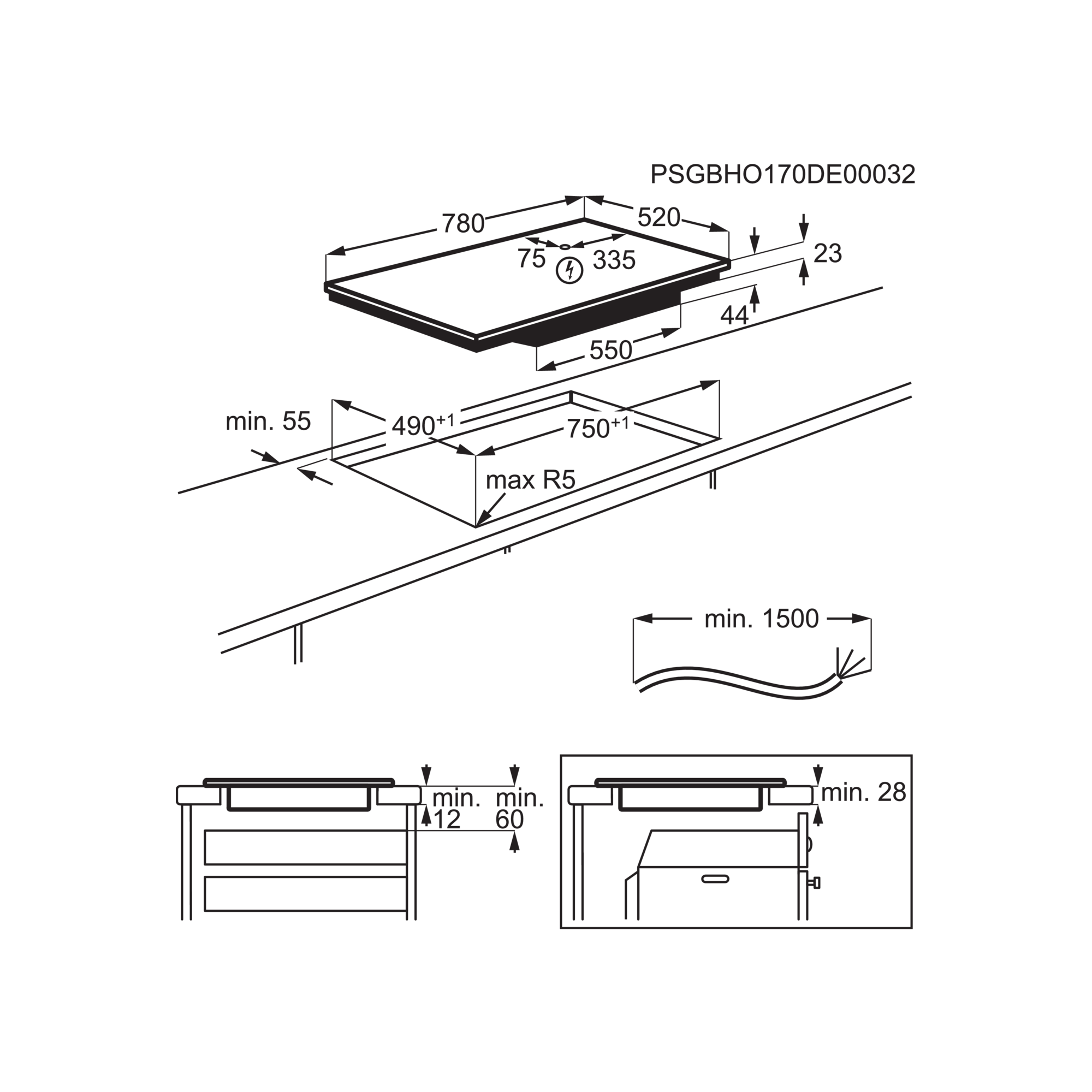 PSGBHO170DE00032

780

520

75

335

23

44

550

min. 55

$490^{+1}$

$750^{+1}$

max R5

min. 1500

min.
12

min.
60

min. 28