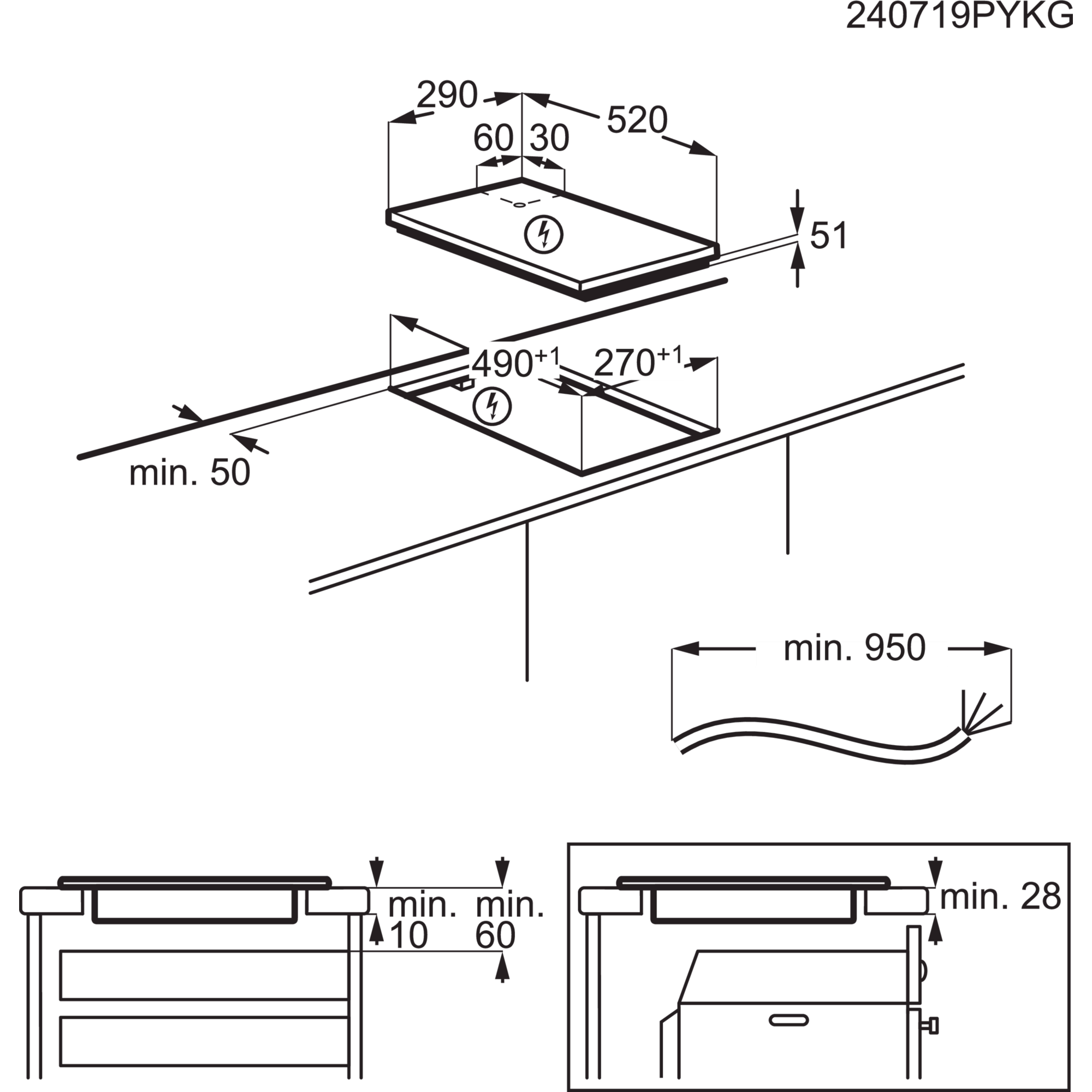 240719PYKG

290

520

60

30

51

$490^{+1}$

$270^{+1}$

min. 50

min. 950

min. 10

min. 60

min. 28